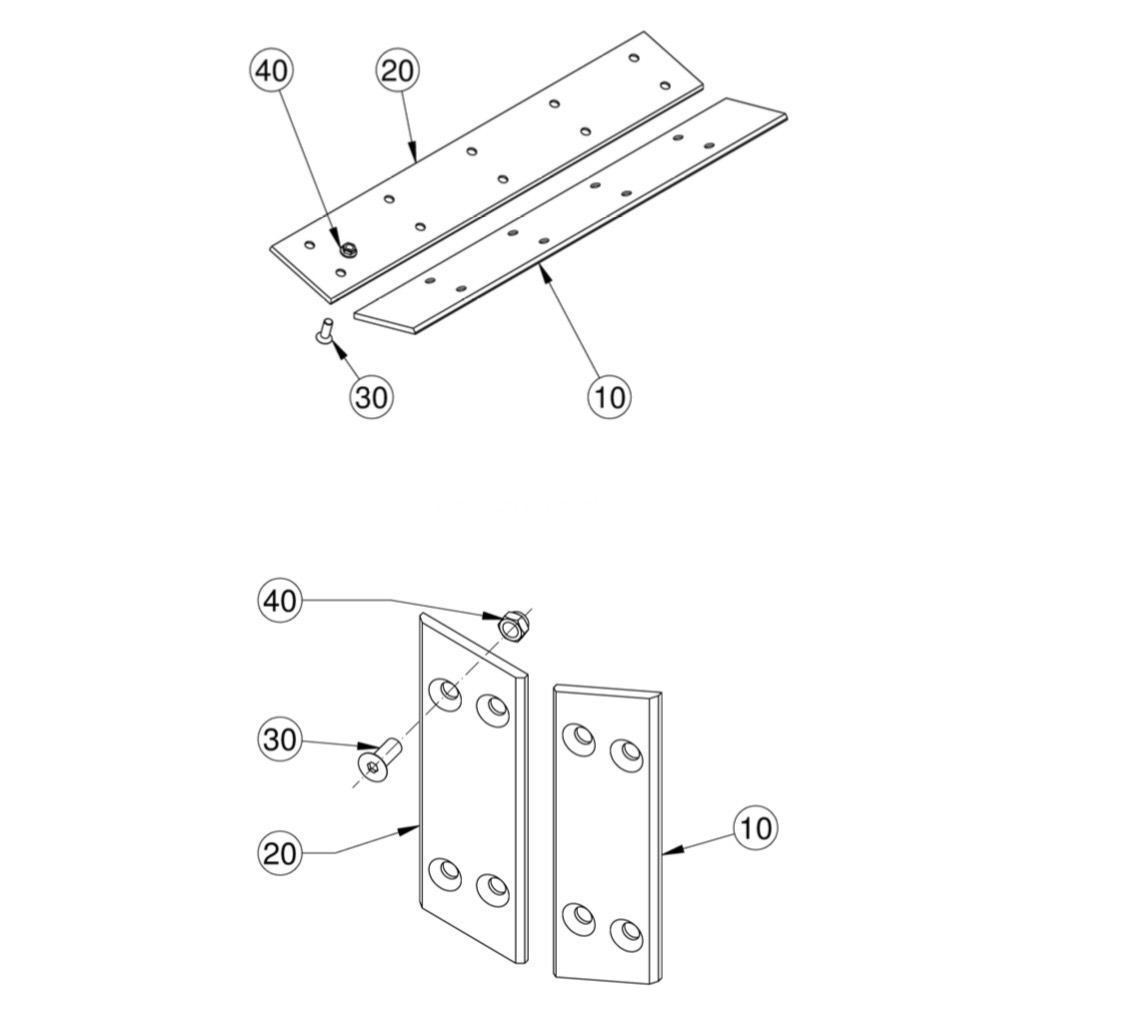 40
20
30
10

40
30
20
10