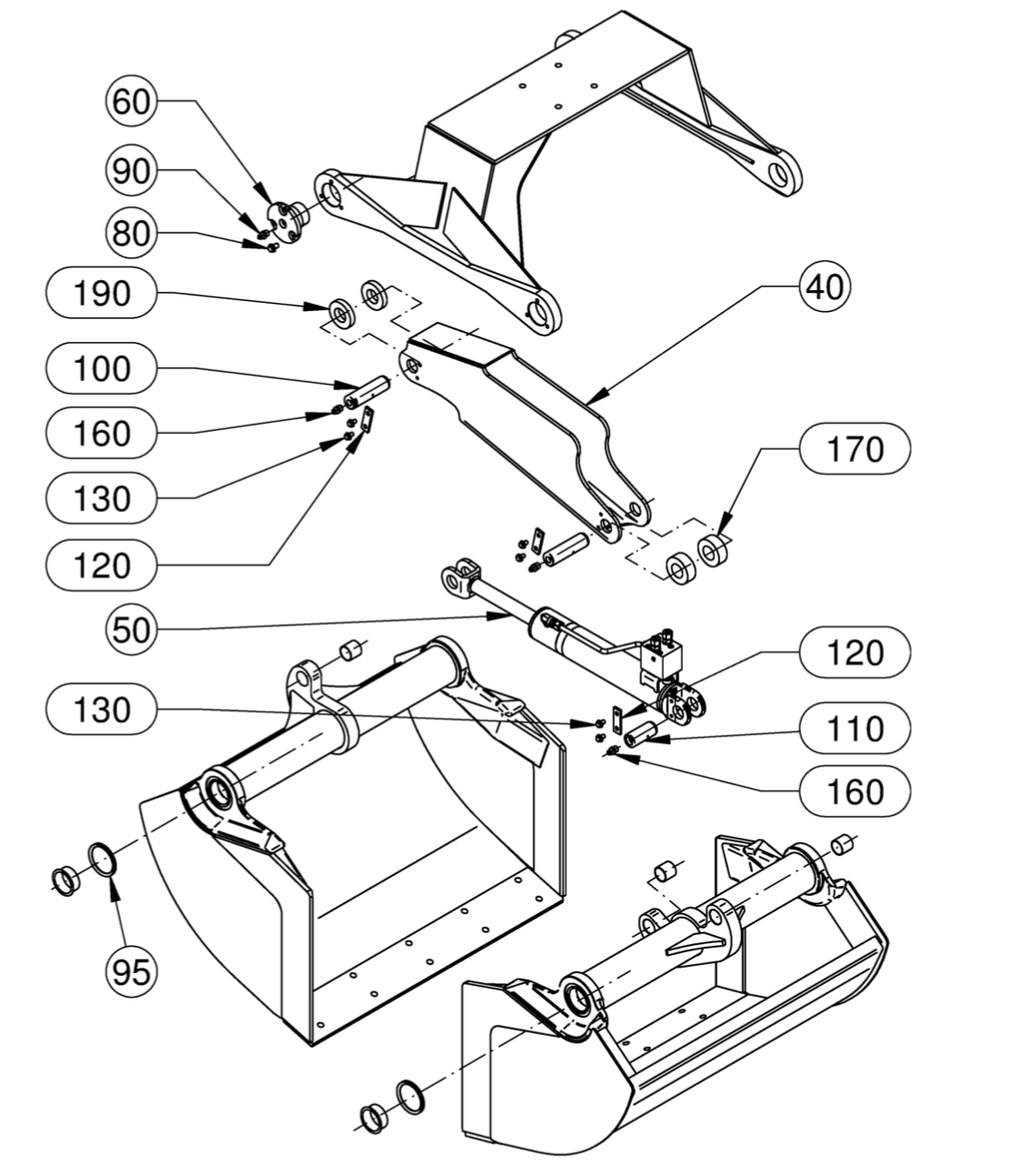 60
90
80
190
40
100
160
130
170
120
50
120
130
110
160
95